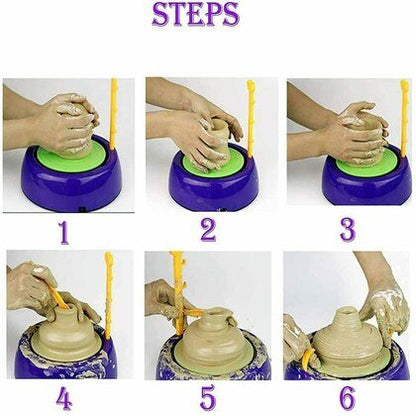 STEPS

1

2

3

4

5

6